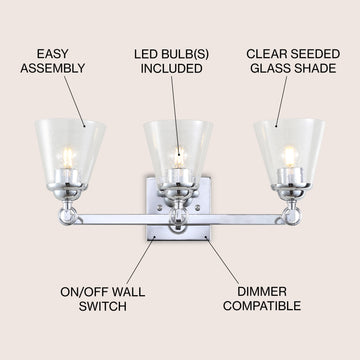 EASY ASSEMBLY

LED BULB(S) INCLUDED

CLEAR SEEDED GLASS SHADE

ON/OFF WALL SWITCH

DIMMER COMPATIBLE